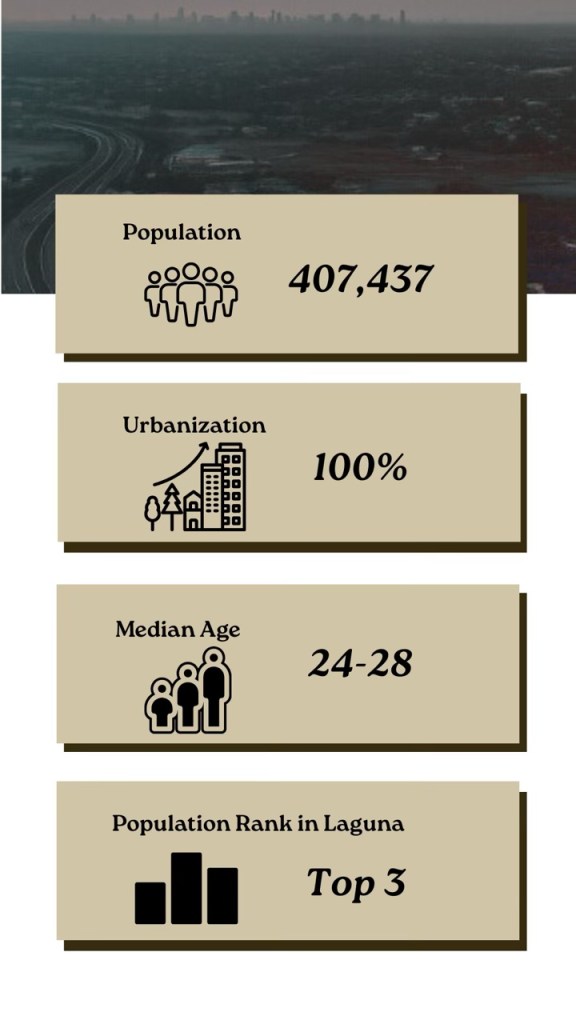 Population

407,437

Urbanization

100%

Median Age

24-28

Population Rank in Laguna

Top 3