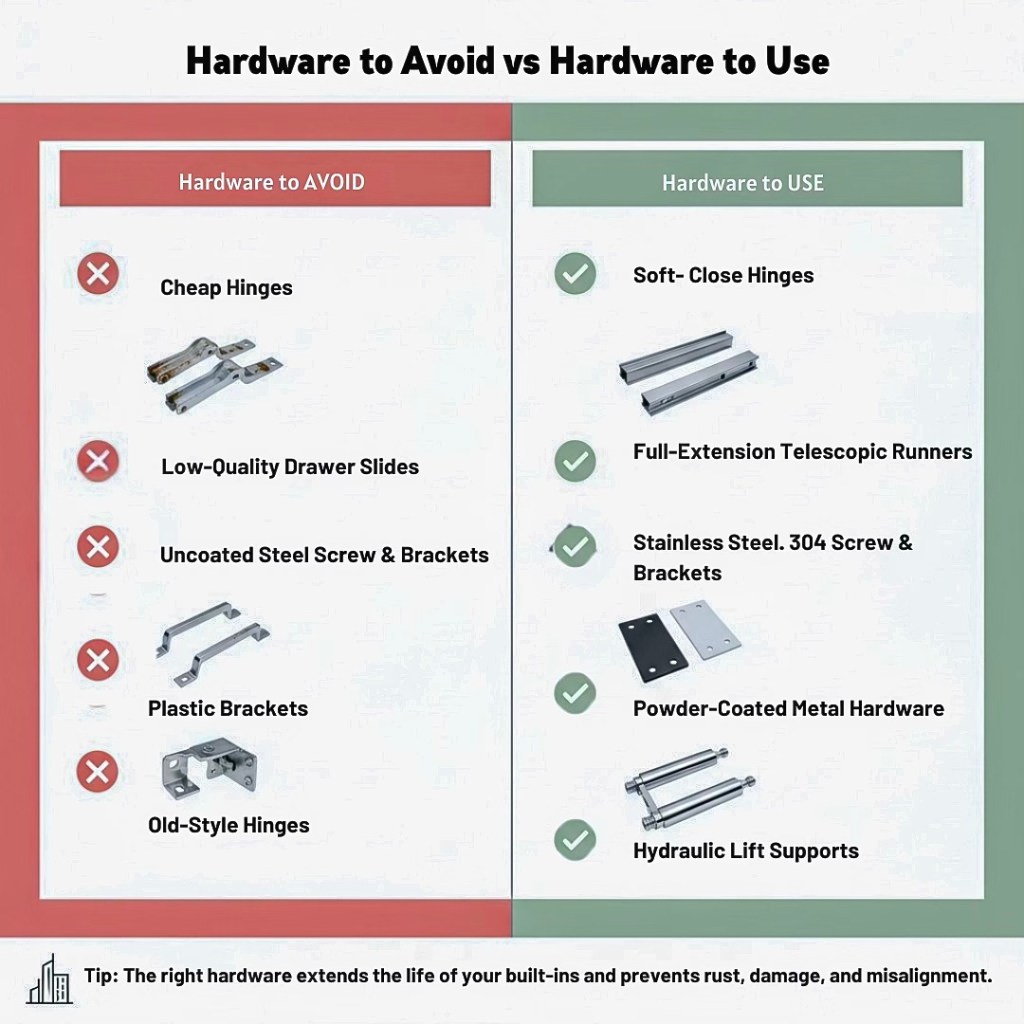 Hardware to Avoid vs Hardware to Use

Hardware to AVOID

Cheap Hinges

Low-Quality Drawer Slides

Uncoated Steel Screw & Brackets

Plastic Brackets

Old-Style Hinges

Hardware to USE

Soft- Close Hinges

Full-Extension Telescopic Runners

Stainless Steel. 304 Screw & Brackets

Powder-Coated Metal Hardware

Hydraulic Lift Supports

Tip: The right hardware extends the life of your built-ins and prevents rust, damage, and misalignment.