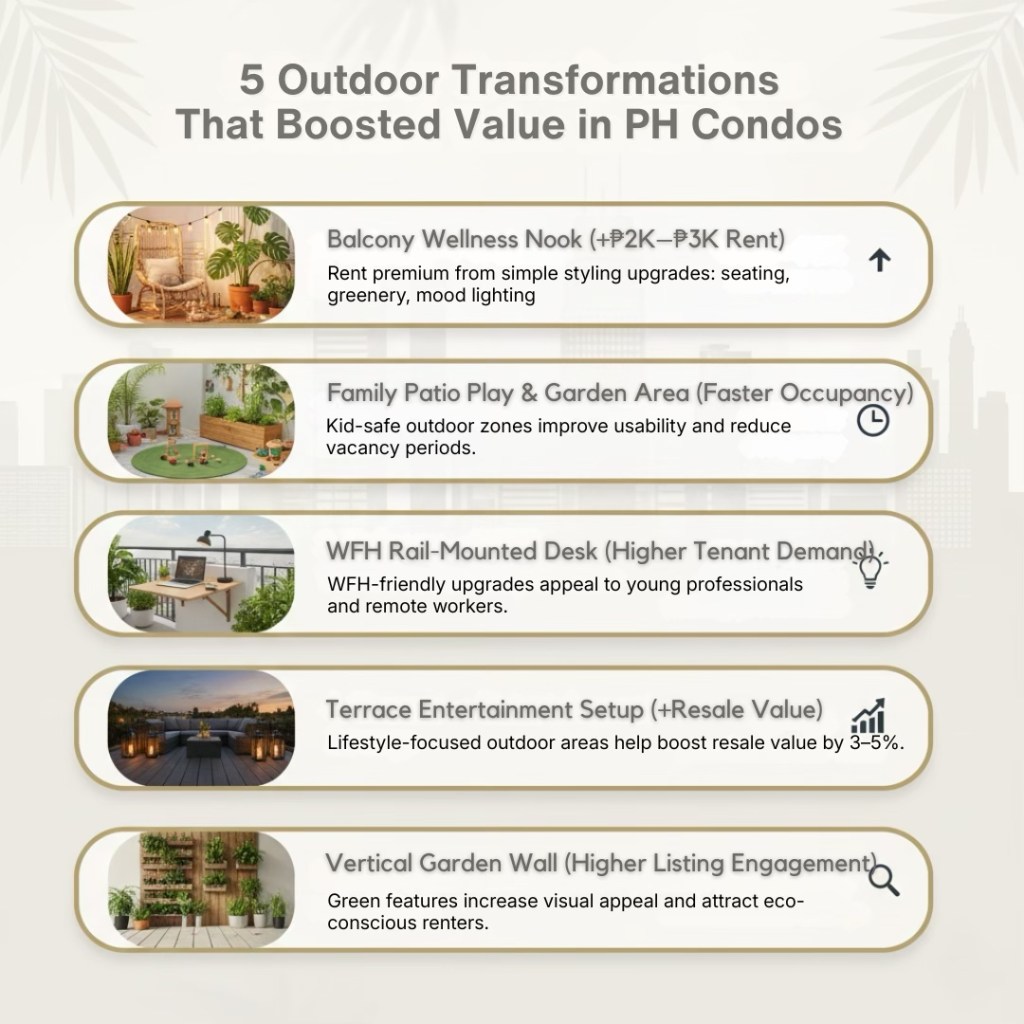 5 Outdoor Transformations That Boosted Value in PH Condos

Balcony Wellness Nook (+₱2K–₱3K Rent)

Rent premium from simple styling upgrades: seating, greenery, mood lighting

Family Patio Play & Garden Area (Faster Occupancy)

Kid-safe outdoor zones improve usability and reduce vacancy periods.

WFH Rail-Mounted Desk (Higher Tenant Demand)

WFH-friendly upgrades appeal to young professionals and remote workers.

Terrace Entertainment Setup (+Resale Value)

Lifestyle-focused outdoor areas help boost resale value by 3–5%.

Vertical Garden Wall (Higher Listing Engagement)

Green features increase visual appeal and attract eco-conscious renters.