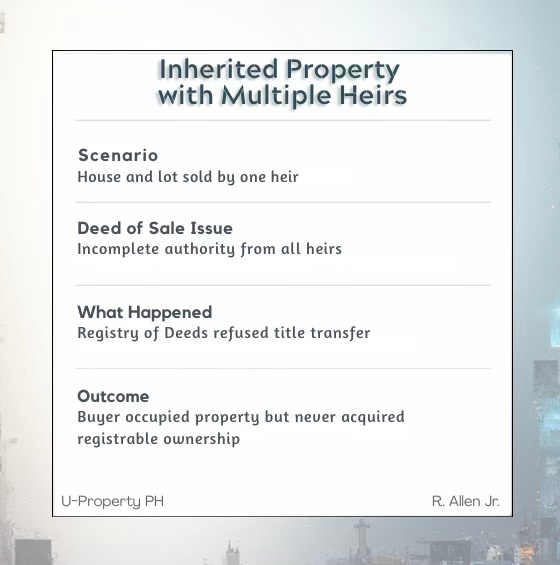 Inherited Property with Multiple Heirs

Scenario
House and lot sold by one heir

Deed of Sale Issue
Incomplete authority from all heirs

What Happened
Registry of Deeds refused title transfer

Outcome
Buyer occupied property but never acquired registrable ownership

U-Property PH

R. Allen Jr.