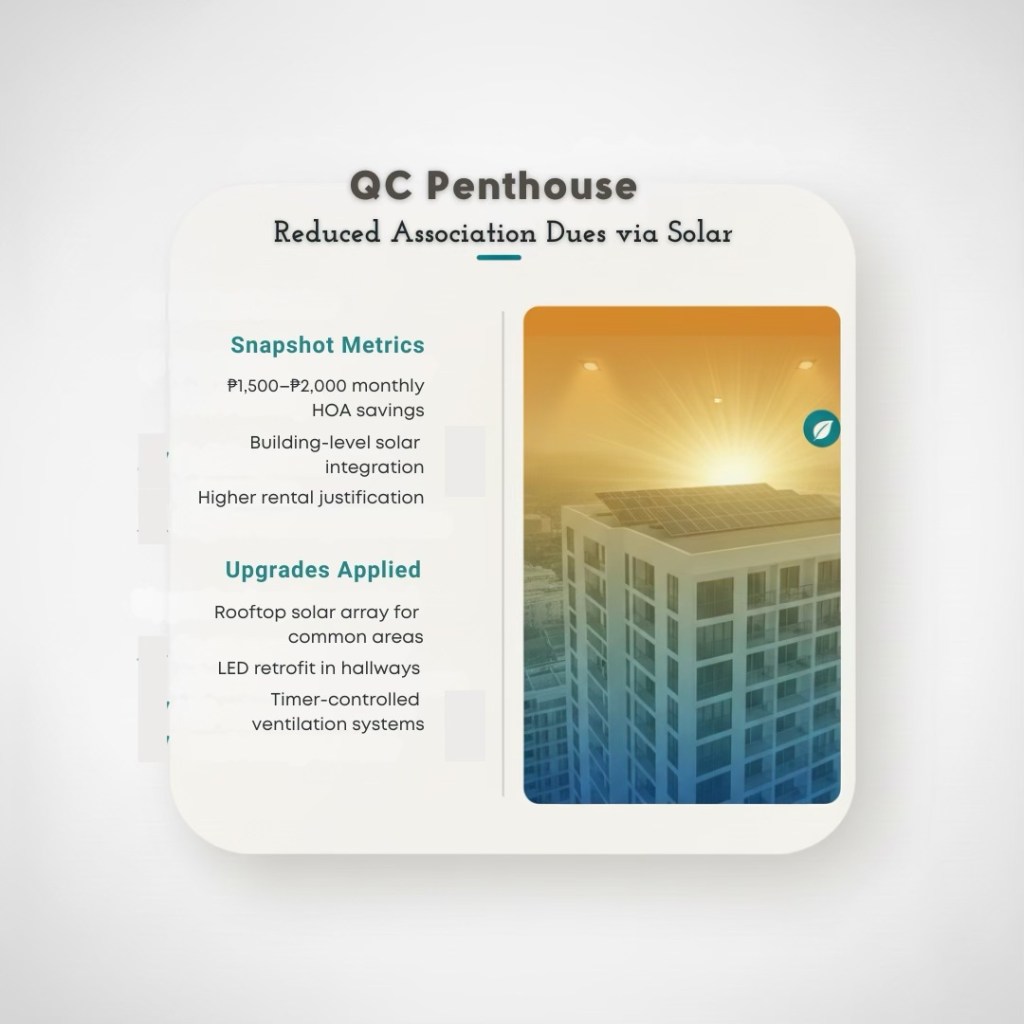 QC Penthouse
Reduced Association Dues via Solar

Snapshot Metrics
₱1,500–₱2,000 monthly HOA savings
Building-level solar integration
Higher rental justification

Upgrades Applied
Rooftop solar array for common areas
LED retrofit in hallways
Timer-controlled ventilation systems