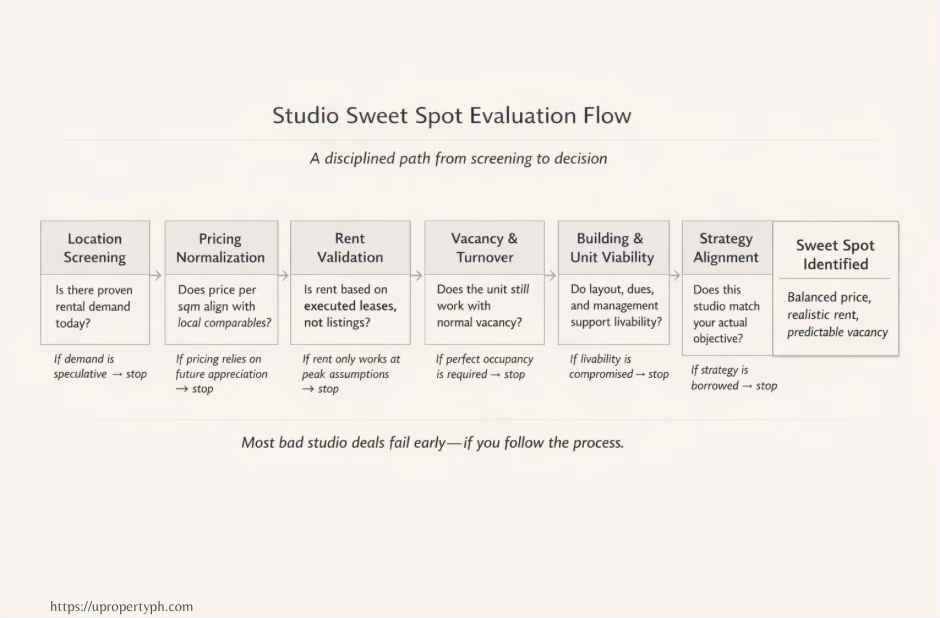 Studio Sweet Spot Evaluation Flow

A disciplined path from screening to decision

Location Screening

Is there proven rental demand today?

If demand is speculative → stop

Pricing Normalization

Does price per sqm align with local comparables?

If pricing relies on future appreciation → stop

Rent Validation

Is rent based on executed leases, not listings?

If rent only works at peak assumptions → stop

Vacancy & Turnover

Does the unit still work with normal vacancy?

If perfect occupancy is required → stop

Building & Unit Viability

Do layout, dues, and management support livability?

If livability is compromised → stop

Strategy Alignment

Does this studio match your actual objective?

If strategy is borrowed → stop

Sweet Spot Identified

Balanced price, realistic rent, predictable vacancy

Most bad studio deals fail early—if you follow the process.

https://upropertyph.com